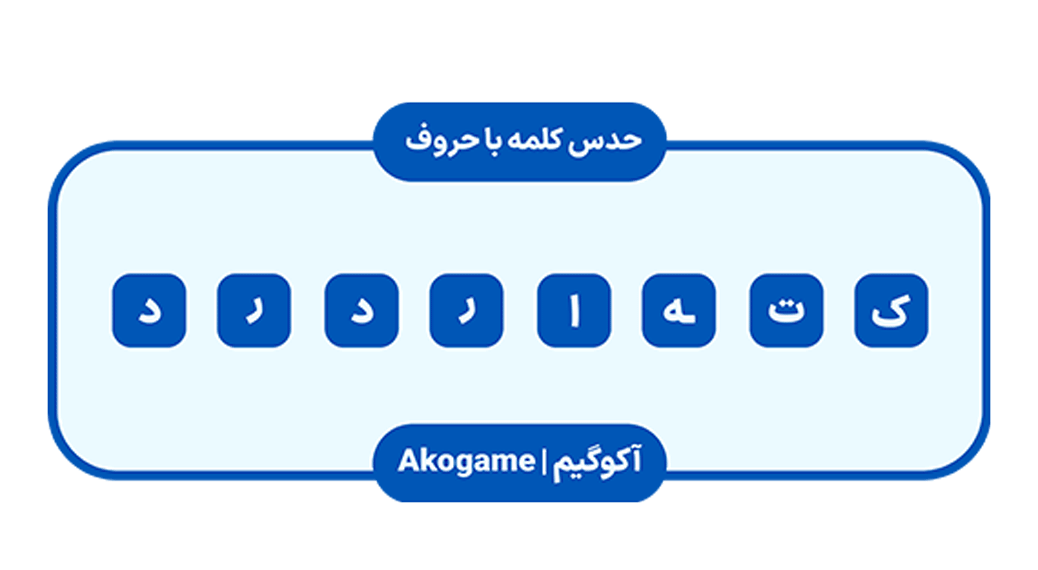 حدس کلمه با حروف

ک ت ه ا ر د ر د

آکوگیم | Akogame